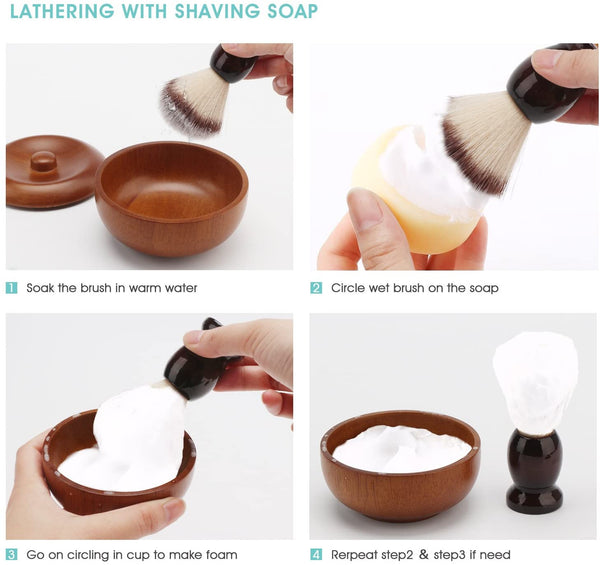 LATHERING WITH SHAVING SOAP

1 Soak the brush in warm water

2 Circle wet brush on the soap

3 Go on circling in cup to make foam

4 Rerpeat step2 & step3 if need